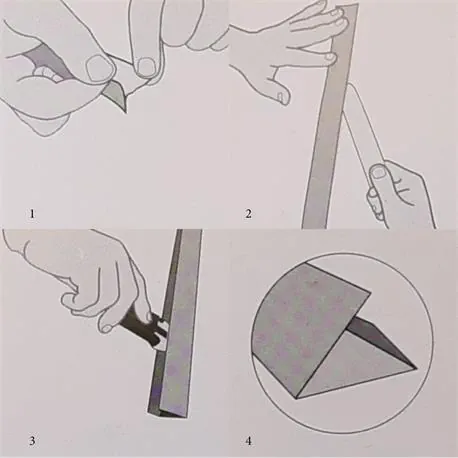 1

2

3

4