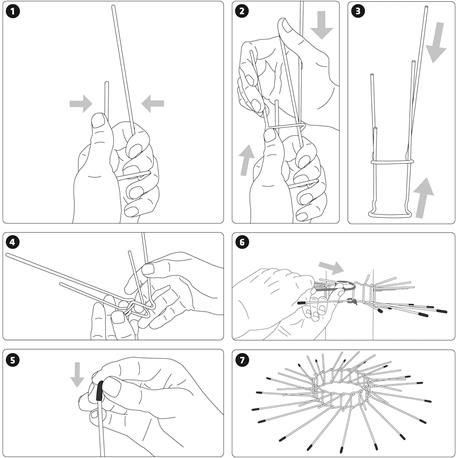 1

2

3

4

6

5

7